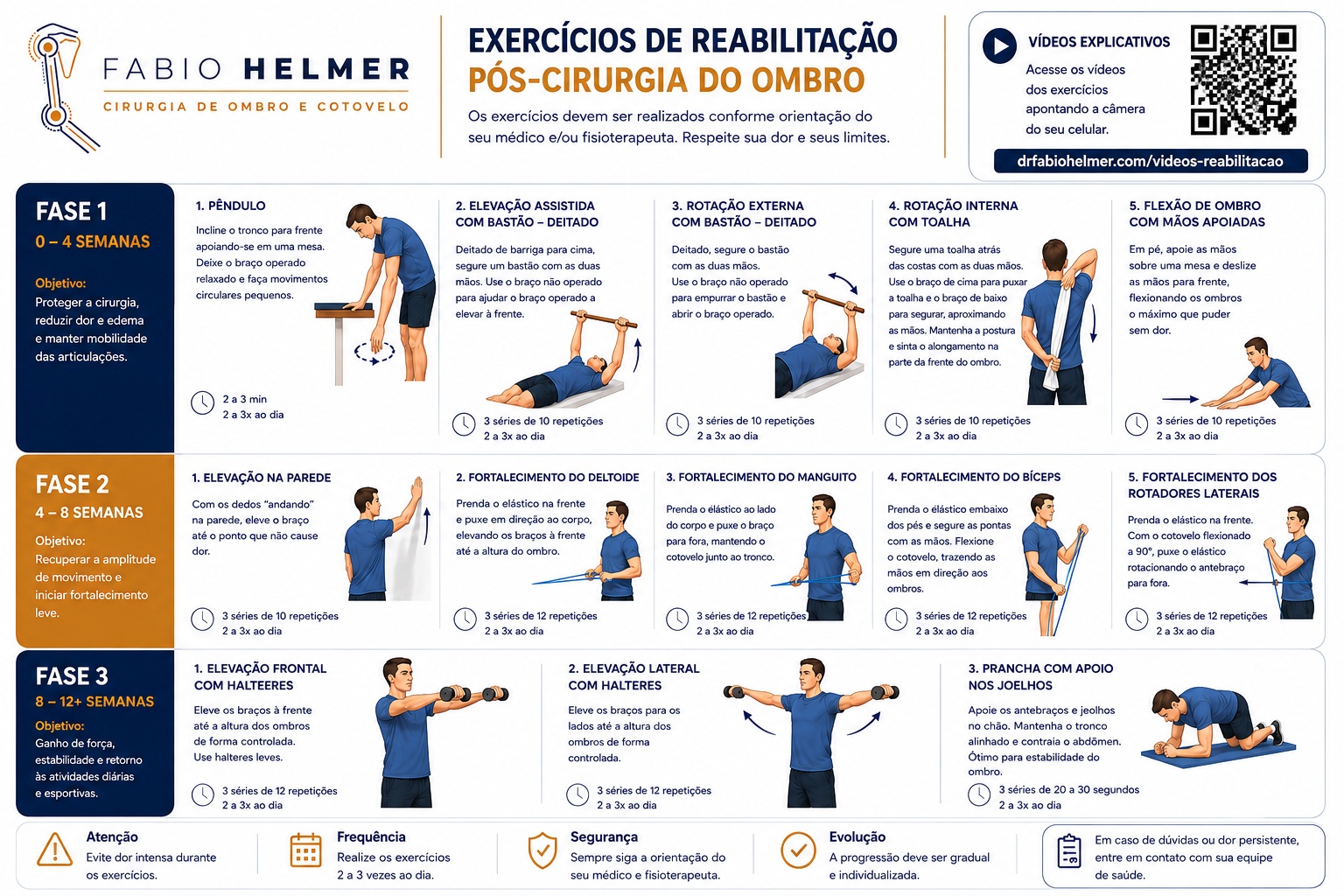 FABIO HELMER
CIRURGIA DE OMBRO E COTOVELO

EXERCÍCIOS DE REABILITAÇÃO
PÓS-CIRURGIA DO OMBRO

Os exercícios devem ser realizados conforme orientação do seu médico e/ou fisioterapeuta. Respeite sua dor e seus limites.

VÍDEOS EXPLICATIVOS
Acesse os vídeos dos exercícios apontando a câmera do seu celular.
drfabiohelmer.com/videos-reabilitacao

FASE 1
0 – 4 SEMANAS
Objetivo:
Proteger a cirurgia, reduzir dor e edema e manter mobilidade das articulações.

1. PÊNDULO
Incline o tronco para frente apoiando-se em uma mesa. Deixe o braço operado relaxado e faça movimentos circulares pequenos.
2 a 3 min
2 a 3x ao dia

2. ELEVAÇÃO ASSISTIDA COM BASTÃO – DEITADO
Deitado de barriga para cima, segure um bastão com as duas mãos. Use o braço não operado para ajudar o braço operado a elevar à frente.
3 séries de 10 repetições
2 a 3x ao dia

3. ROTAÇÃO EXTERNA COM BASTÃO – DEITADO
Deitado, segure o bastão com as duas mãos. Use o braço não operado para empurrar o bastão e abrir o braço operado.
3 séries de 10 repetições
2 a 3x ao dia

4. ROTAÇÃO INTERNA COM TOALHA
Segure uma toalha atrás das costas com as duas mãos. Use o braço de cima para puxar a toalha e o braço de baixo para segurar, aproximando as mãos. Mantenha a postura e sinta o alongamento na parte da frente do ombro.
3 séries de 10 repetições
2 a 3x ao dia

5. FLEXÃO DE OMBRO COM MÃOS APOIADAS
Em pé, apoie as mãos sobre uma mesa e deslize as mãos para frente, flexionando os ombros o máximo que puder sem dor.
3 séries de 10 repetições
2 a 3x ao dia

FASE 2
4 – 8 SEMANAS
Objetivo:
Recuperar a amplitude de movimento e iniciar fortalecimento leve.

1. ELEVAÇÃO NA PAREDE
Com os dedos "andando" na parede, eleve o braço até o ponto que não cause dor.
3 séries de 10 repetições
2 a 3x ao dia

2. FORTALECIMENTO DO DELTOIDE
Prenda o elástico na frente e puxe em direção ao corpo, elevando os braços à frente até a altura do ombro.
3 séries de 12 repetições
2 a 3x ao dia

3. FORTALECIMENTO DO MANGUITO
Prenda o elástico ao lado do corpo e puxe o braço para fora, mantendo o cotovelo junto ao tronco.
3 séries de 12 repetições
2 a 3x ao dia

4. FORTALECIMENTO DO BÍCEPS
Prenda o elástico embaixo dos pés e segure as pontas com as mãos. Flexione o cotovelo, trazendo as mãos em direção aos ombros.
3 séries de 12 repetições
2 a 3x ao dia

5. FORTALECIMENTO DOS ROTADORES LATERAIS
Prenda o elástico na frente. Com o cotovelo flexionado a 90°, puxe o elástico rotacionando o antebraço para fora.
3 séries de 12 repetições
2 a 3x ao dia

FASE 3
8 – 12+ SEMANAS
Objetivo:
Ganho de força, estabilidade e retorno às atividades diárias e esportivas.

1. ELEVAÇÃO FRONTAL COM HALTEERES
Eleve os braços à frente até a altura dos ombros de forma controlada. Use halteres leves.
3 séries de 12 repetições
2 a 3x ao dia

2. ELEVAÇÃO LATERAL COM HALTERES
Eleve os braços para os lados até a altura dos ombros de forma controlada.
3 séries de 12 repetições
2 a 3x ao dia

3. PRANCHA COM APOIO NOS JOELHOS
Apoie os antebraços e jeolhos no chão. Mantenha o tronco alinhado e contraia o abdômen. Ótimo para estabilidade do ombro.
3 séries de 20 a 30 segundos
2 a 3x ao dia

Atenção
Evite dor intensa durante os exercícios.

Frequência
Realize os exercícios 2 a 3 vezes ao dia.

Segurança
Sempre siga a orientação do seu médico e fisioterapeuta.

Evolução
A progressão deve ser gradual e individualizada.

Em caso de dúvidas ou dor persistente, entre em contato com sua equipe de saúde.